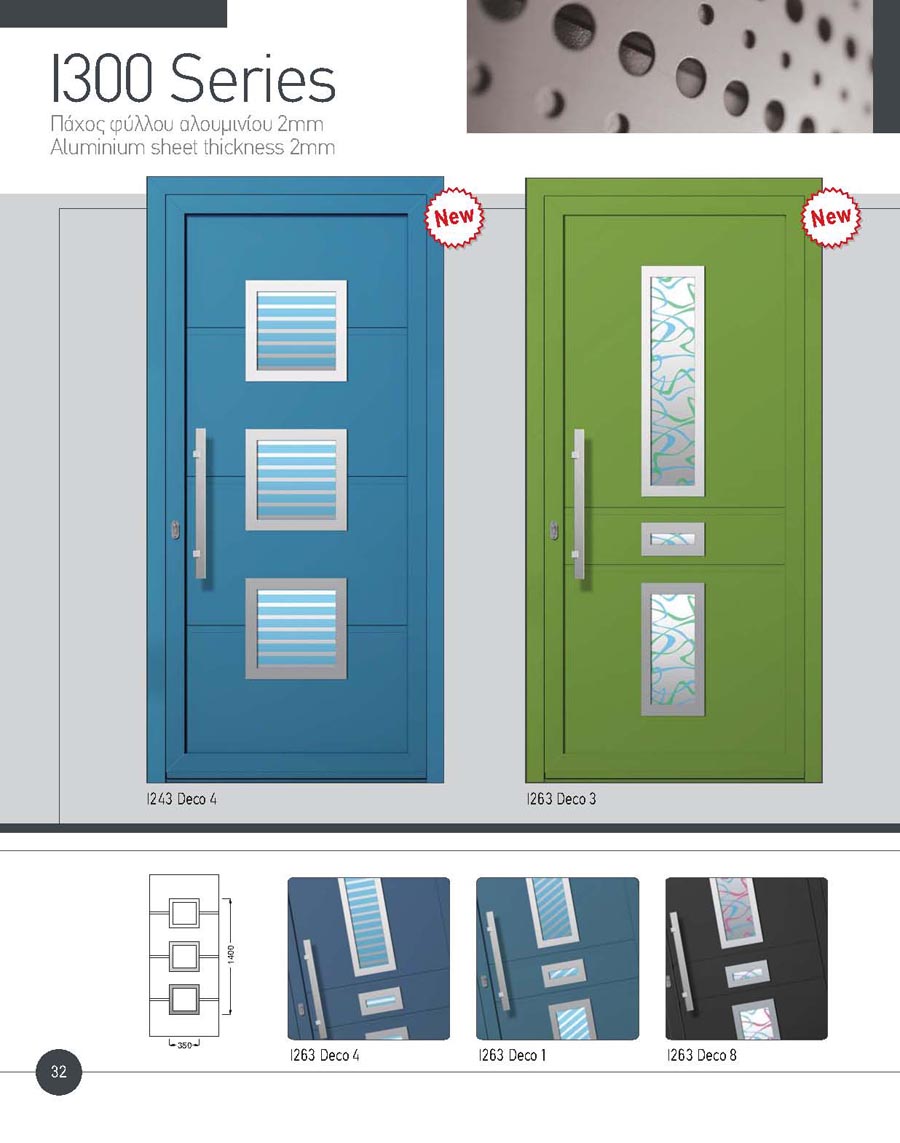 I300 Series
Πάχος φύλλου αλουμινίου 2mm
Aluminium sheet thickness 2mm

New

New

I243 Deco 4

I263 Deco 3

1400

350

I263 Deco 4

I263 Deco 1

I263 Deco 8

32